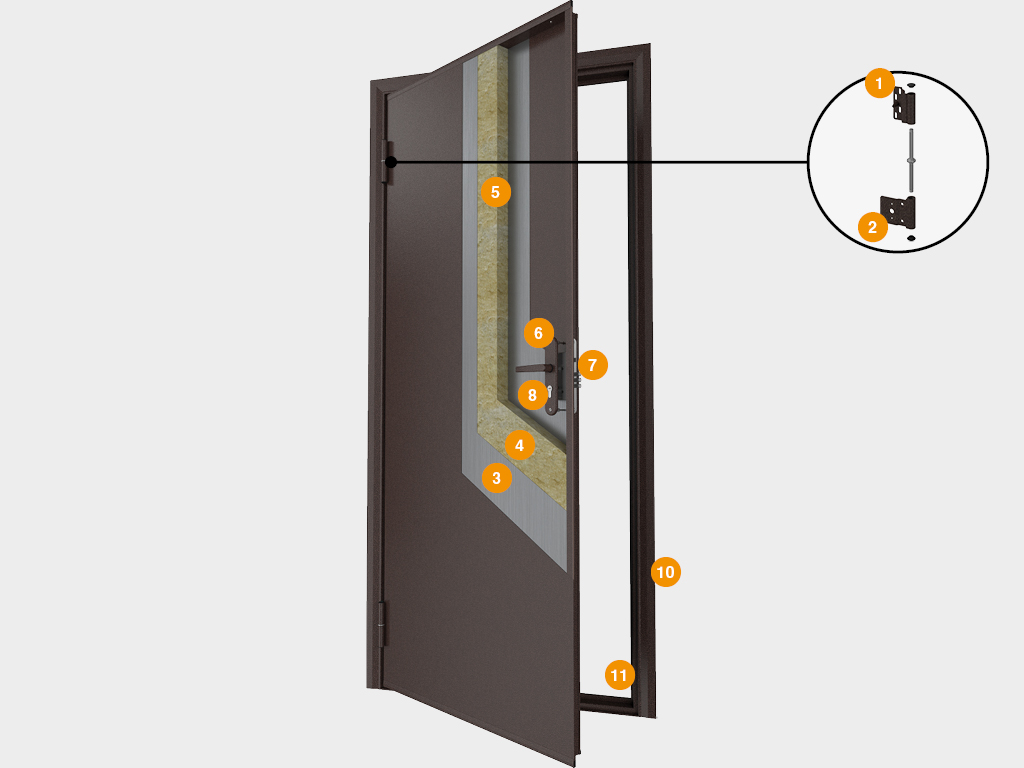 1
2
5
6
7
8
4
3
10
11