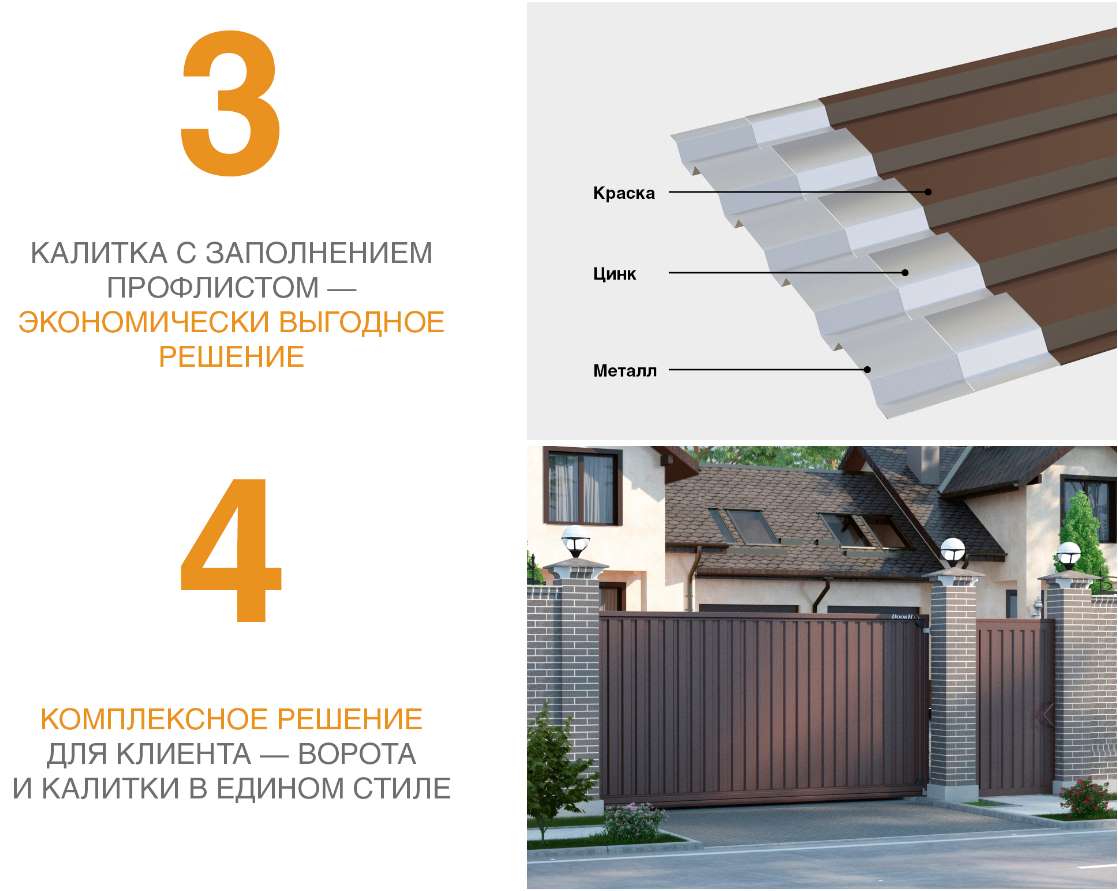 3

КАЛИТКА С ЗАПОЛНЕНИЕМ ПРОФЛИСТОМ — ЭКОНОМИЧЕСКИ ВЫГОДНОЕ РЕШЕНИЕ

Краска

Цинк

Металл

4

КОМПЛЕКСНОЕ РЕШЕНИЕ ДЛЯ КЛИЕНТА — ВОРОТА И КАЛИТКИ В ЕДИНОМ СТИЛЕ

DoorHan