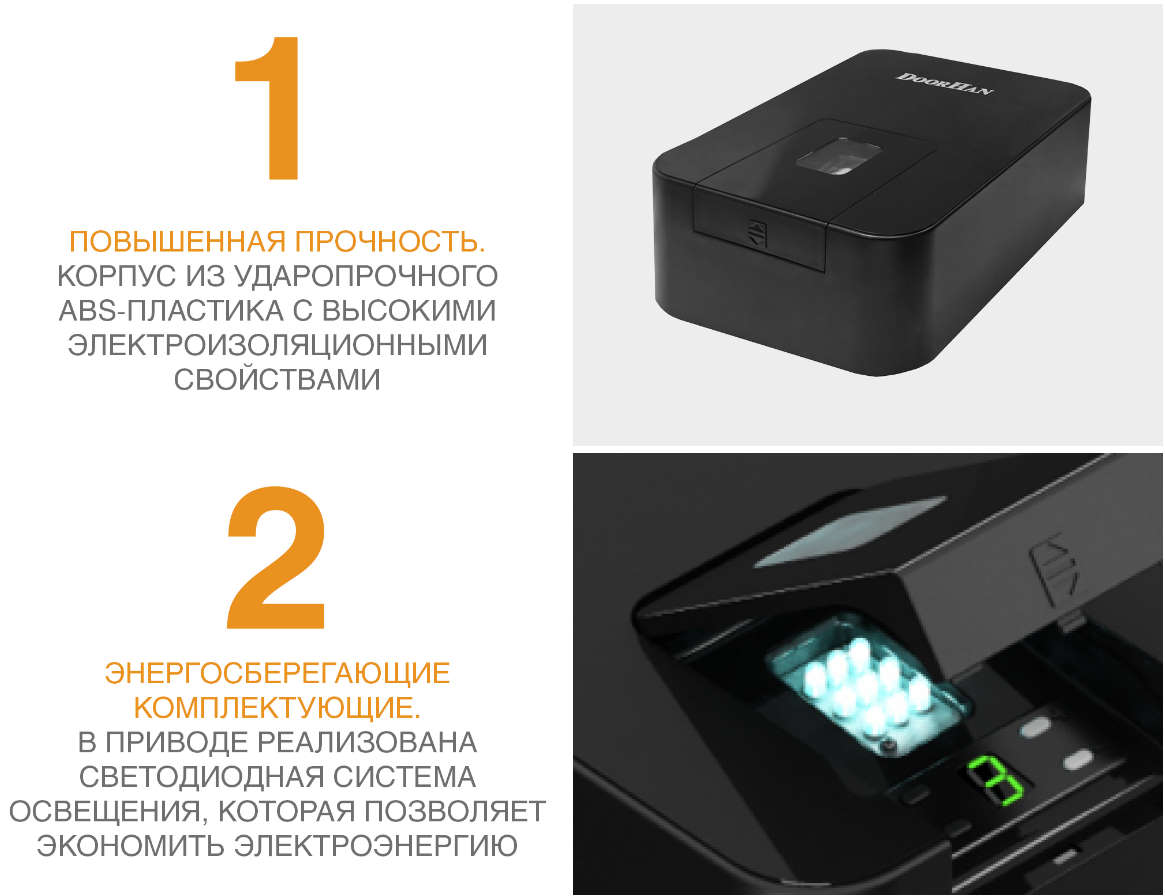 1

ПОВЫШЕННАЯ ПРОЧНОСТЬ.
КОРПУС ИЗ УДАРОПРОЧНОГО ABS-ПЛАСТИКА С ВЫСОКИМИ ЭЛЕКТРОИЗОЛЯЦИОННЫМИ СВОЙСТВАМИ

DOORHAN

2

ЭНЕРГОСБЕРЕГАЮЩИЕ КОМПЛЕКТУЮЩИЕ.
В ПРИВОДЕ РЕАЛИЗОВАНА СВЕТОДИОДНАЯ СИСТЕМА ОСВЕЩЕНИЯ, КОТОРАЯ ПОЗВОЛЯЕТ ЭКОНОМИТЬ ЭЛЕКТРОЭНЕРГИЮ