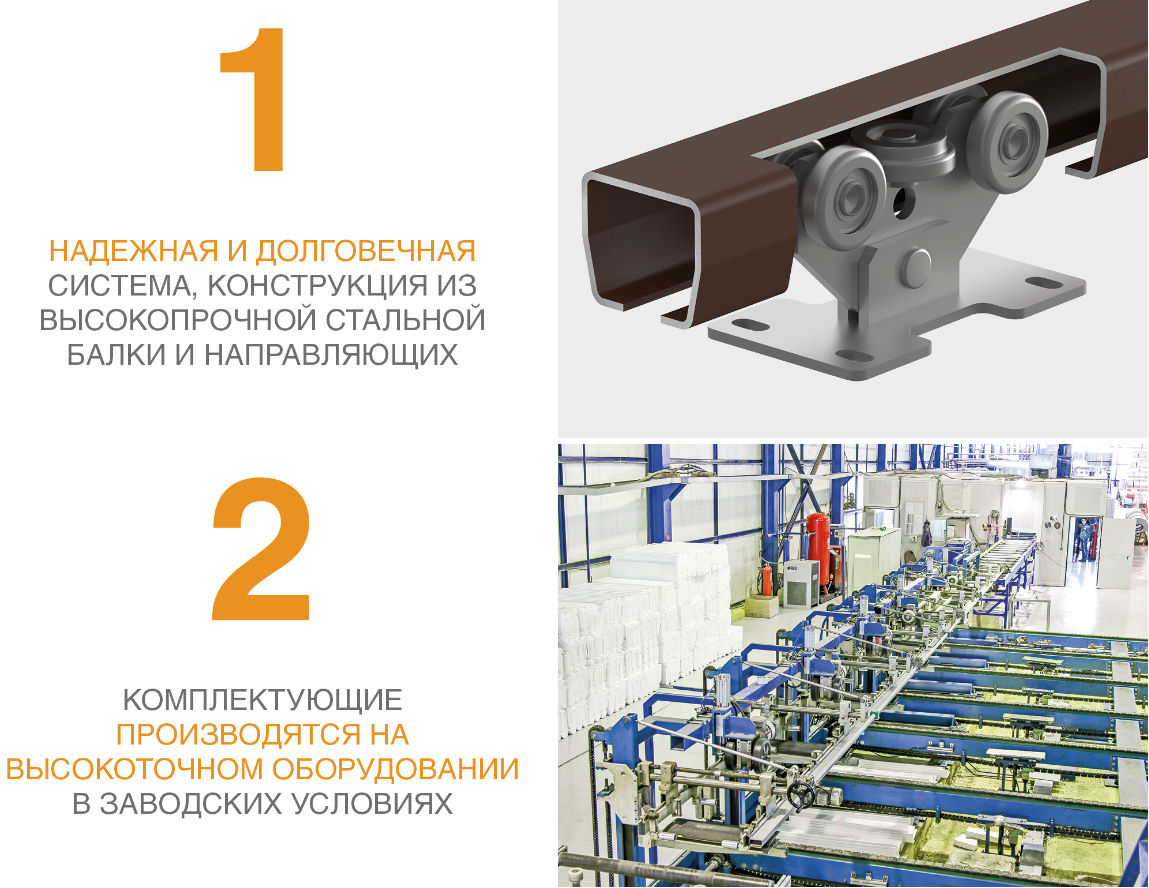 1

НАДЕЖНАЯ И ДОЛГОВЕЧНАЯ СИСТЕМА, КОНСТРУКЦИЯ ИЗ ВЫСОКОПРОЧНОЙ СТАЛЬНОЙ БАЛКИ И НАПРАВЛЯЮЩИХ

2

КОМПЛЕКТУЮЩИЕ ПРОИЗВОДЯТСЯ НА ВЫСОКОТОЧНОМ ОБОРУДОВАНИИ В ЗАВОДСКИХ УСЛОВИЯХ